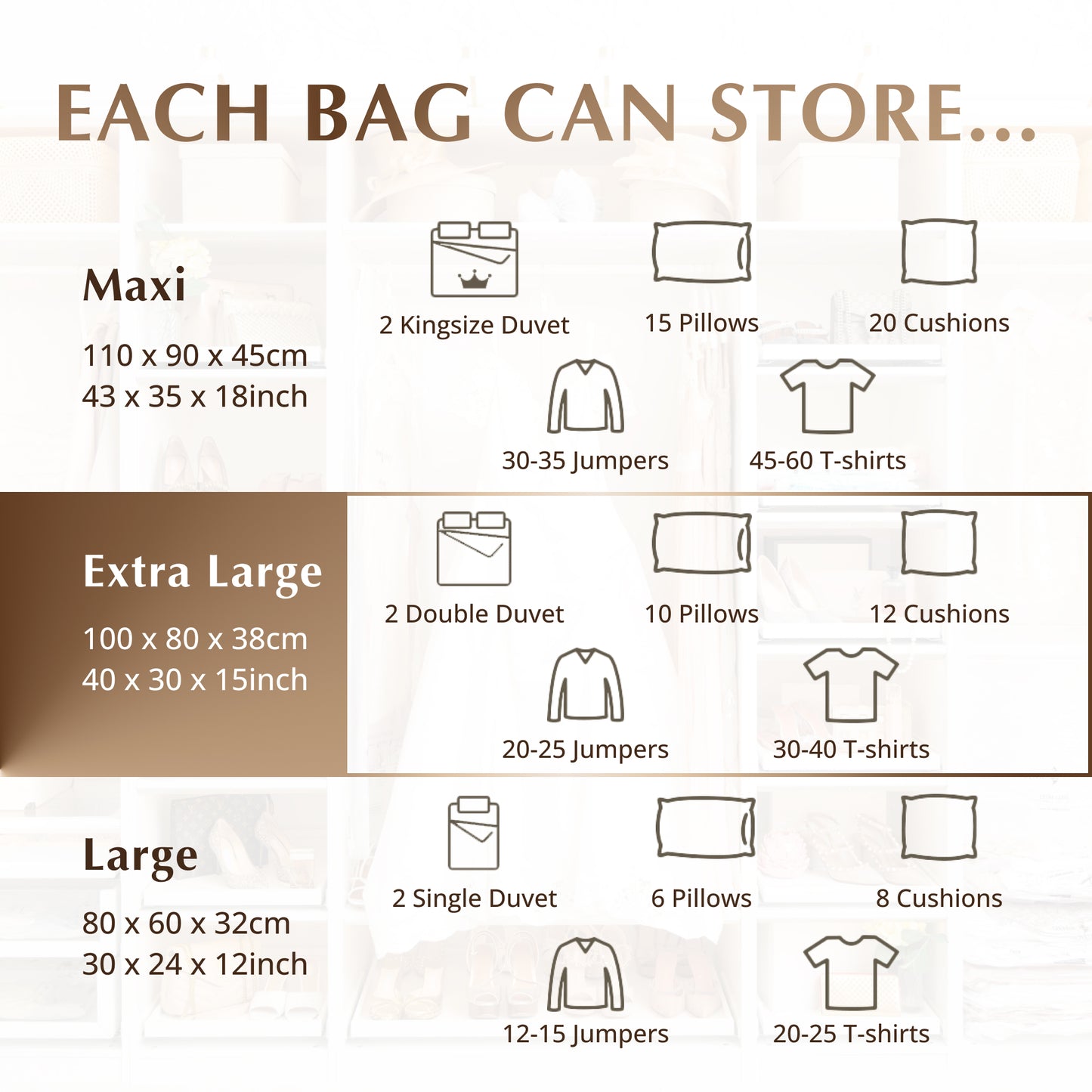 EACH BAG CAN STORE...

Maxi

110 x 90 x 45cm
43 x 35 x 18inch

2 Kingsize Duvet

15 Pillows

20 Cushions

30-35 Jumpers

45-60 T-shirts

Extra Large

100 x 80 x 38cm
40 x 30 x 15inch

2 Double Duvet

10 Pillows

12 Cushions

20-25 Jumpers

30-40 T-shirts

Large

80 x 60 x 32cm
30 x 24 x 12inch

2 Single Duvet

6 Pillows

8 Cushions

12-15 Jumpers

20-25 T-shirts