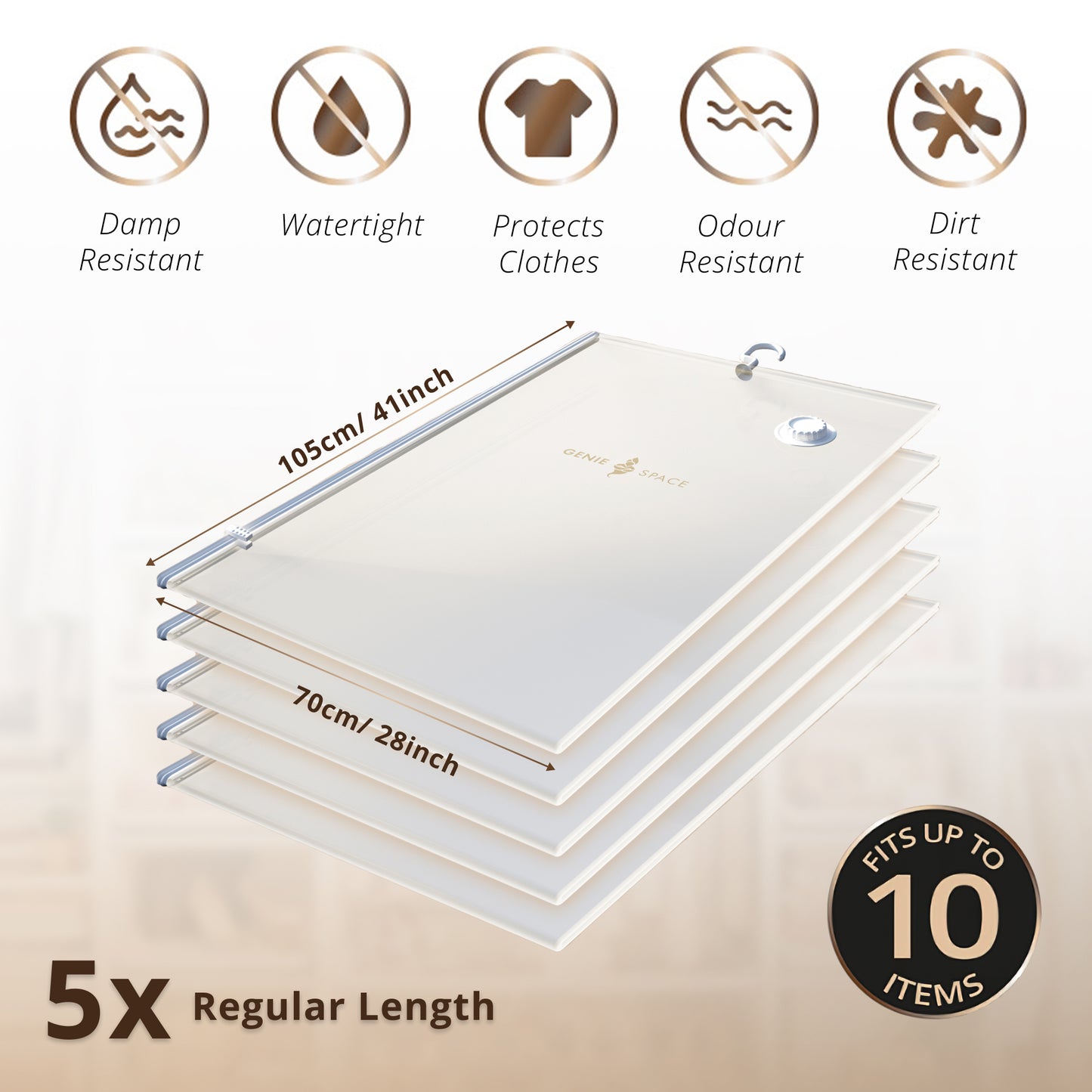 Damp Resistant

Watertight

Protects Clothes

Odour Resistant

Dirt Resistant

105cm/ 41inch

GENIE SPACE

70cm/ 28inch

FITS UP TO 10 ITEMS

5x Regular Length