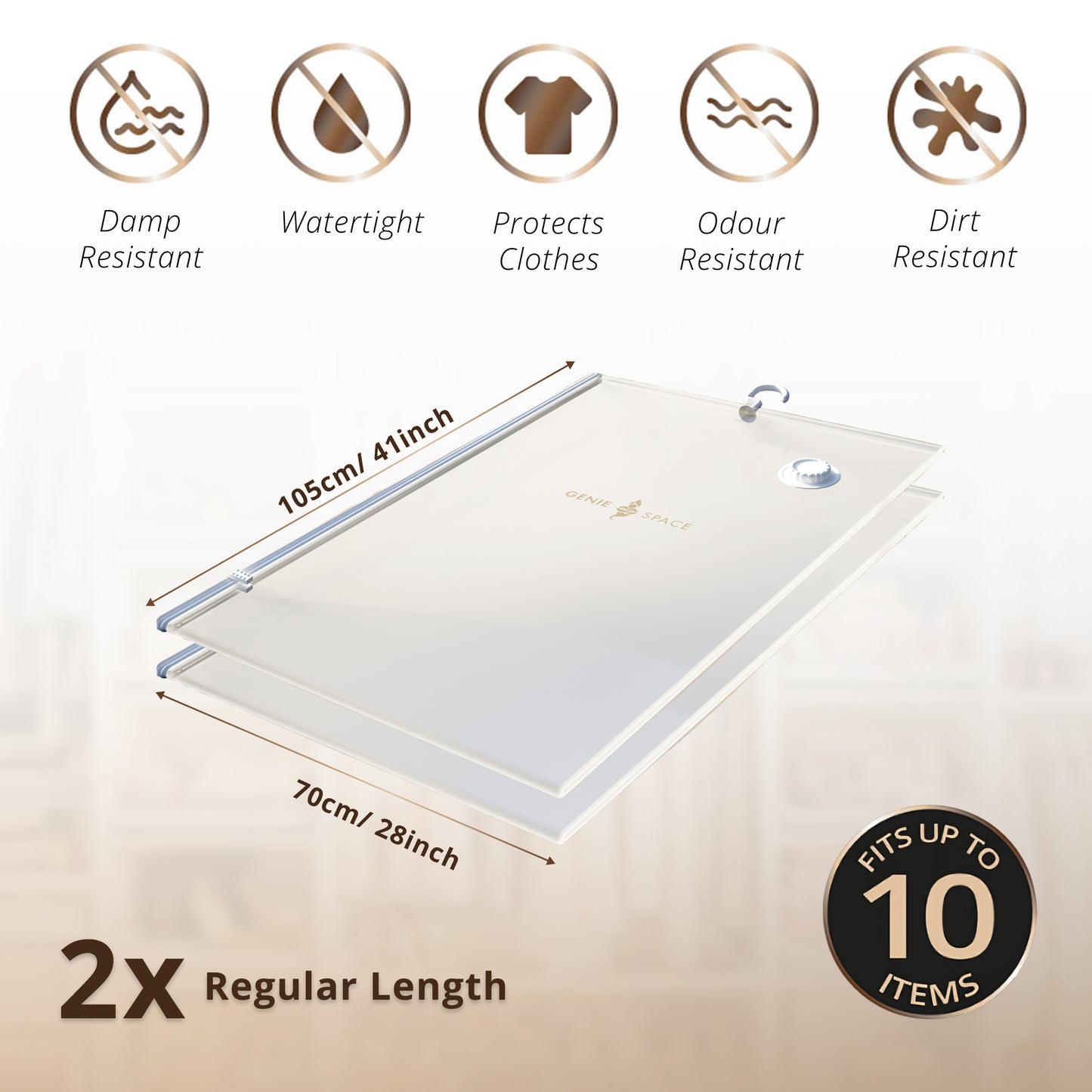 Damp Resistant

Watertight

Protects Clothes

Odour Resistant

Dirt Resistant

105cm/ 41inch

GENIE SPACE

70cm/ 28inch

2x Regular Length

FITS UP TO 10 ITEMS